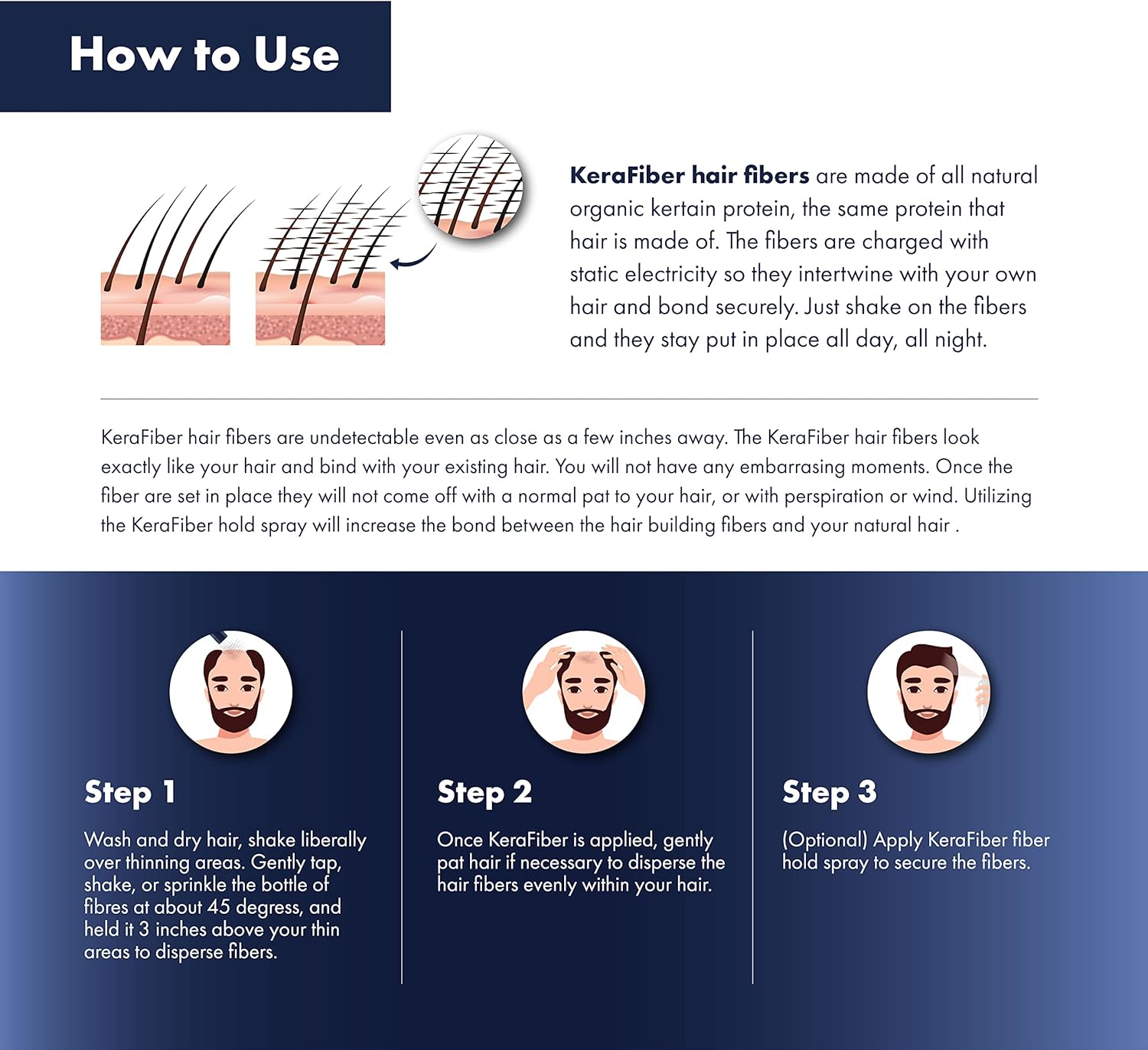 How to Use

KeraFiber hair fibers are made of all natural organic kertain protein, the same protein that hair is made of. The fibers are charged with static electricity so they intertwine with your own hair and bond securely. Just shake on the fibers and they stay put in place all day, all night.

KeraFiber hair fibers are undetectable even as close as a few inches away. The KeraFiber hair fibers look exactly like your hair and bind with your existing hair. You will not have any embarrasing moments. Once the fiber are set in place they will not come off with a normal pat to your hair, or with perspiration or wind. Utilizing the KeraFiber hold spray will increase the bond between the hair building fibers and your natural hair .

Step 1

Wash and dry hair, shake liberally over thinning areas. Gently tap, shake, or sprinkle the bottle of fibres at about 45 degress, and held it 3 inches above your thin areas to disperse fibers.

Step 2

Once KeraFiber is applied, gently pat hair if necessary to disperse the hair fibers evenly within your hair.

Step 3

(Optional) Apply KeraFiber fiber hold spray to secure the fibers.